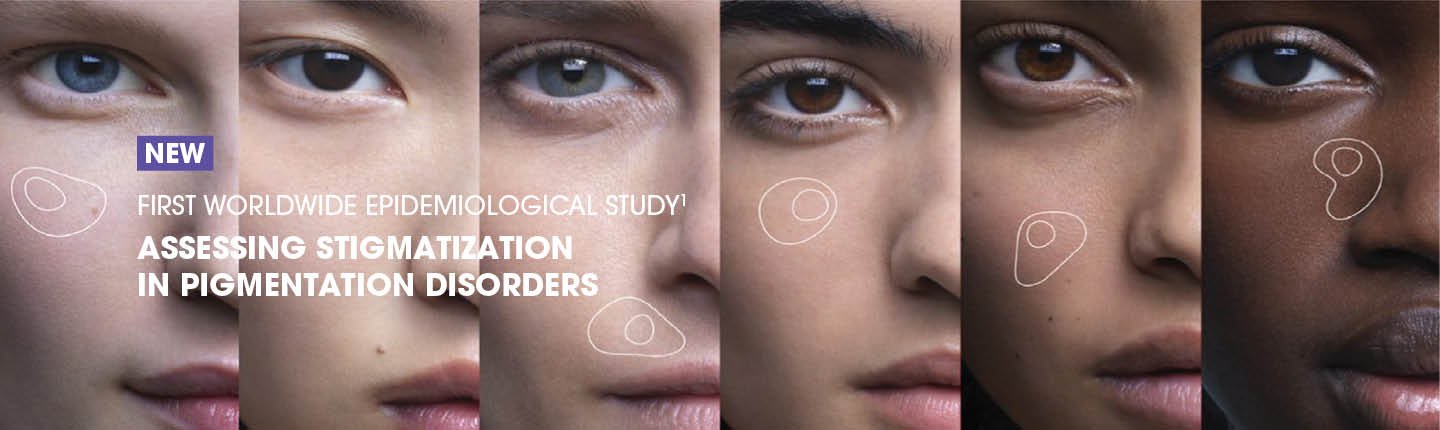 NEW

FIRST WORLDWIDE EPIDEMIOLOGICAL STUDY$^1$

ASSESSING STIGMATIZATION IN PIGMENTATION DISORDERS