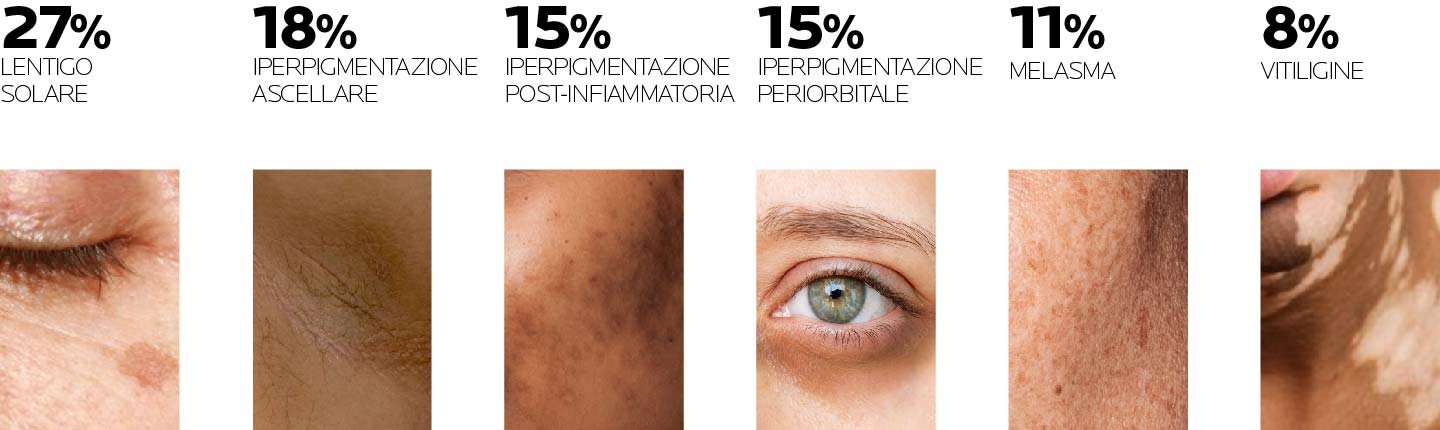 27%
LENTIGO SOLARE

18%
IPERPIGMENTAZIONE ASCELLARE

15%
IPERPIGMENTAZIONE POST-INFIAMMATORIA

15%
IPERPIGMENTAZIONE PERIORBITALE

11%
MELASMA

8%
VITILIGINE