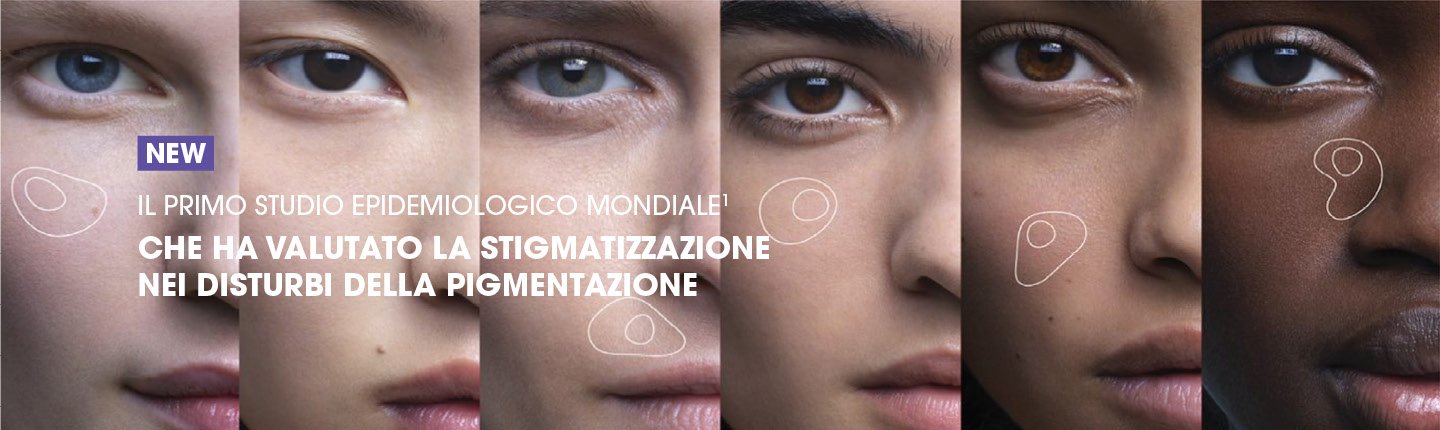 NEW

IL PRIMO STUDIO EPIDEMIOLOGICO MONDIALE$^1$

CHE HA VALUTATO LA STIGMATIZZAZIONE NEI DISTURBI DELLA PIGMENTAZIONE