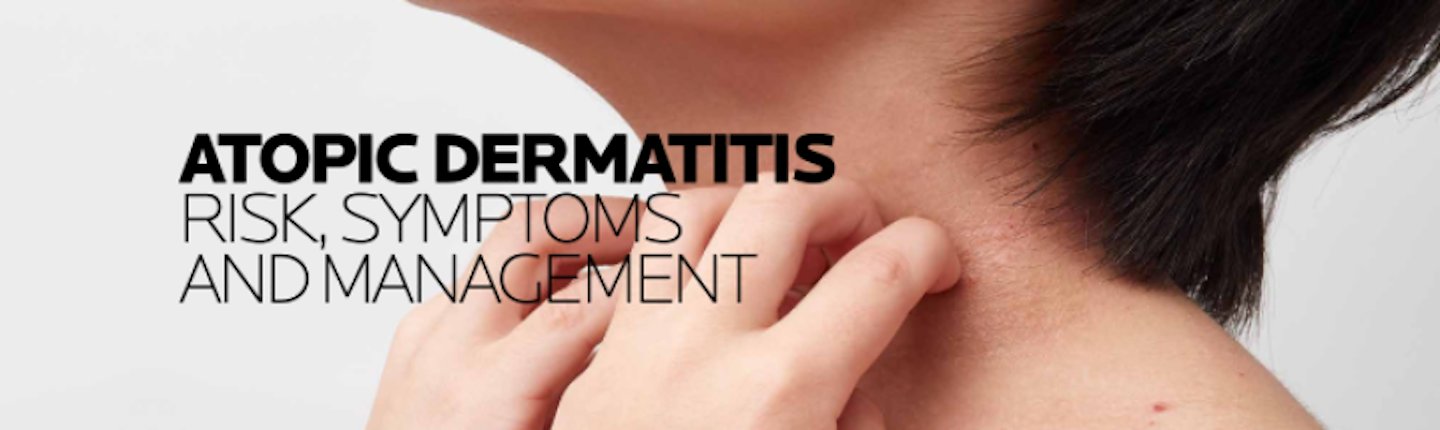 ATOPIC DERMATITIS
RISK, SYMPTOMS AND MANAGEMENT