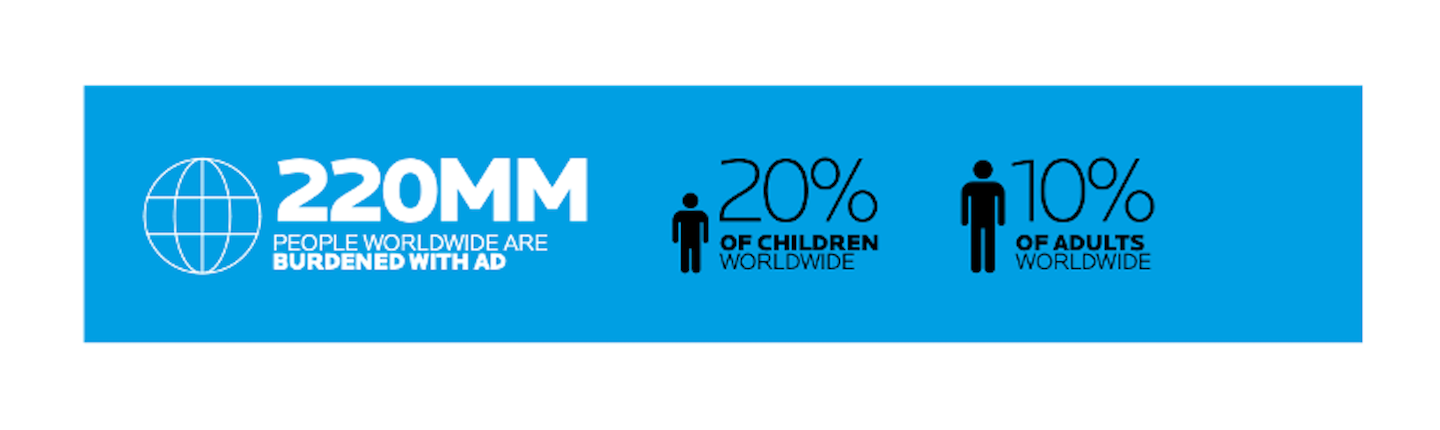 220MM
PEOPLE WORLDWIDE ARE BURDENED WITH AD

20%
OF CHILDREN WORLDWIDE

10%
OF ADULTS WORLDWIDE