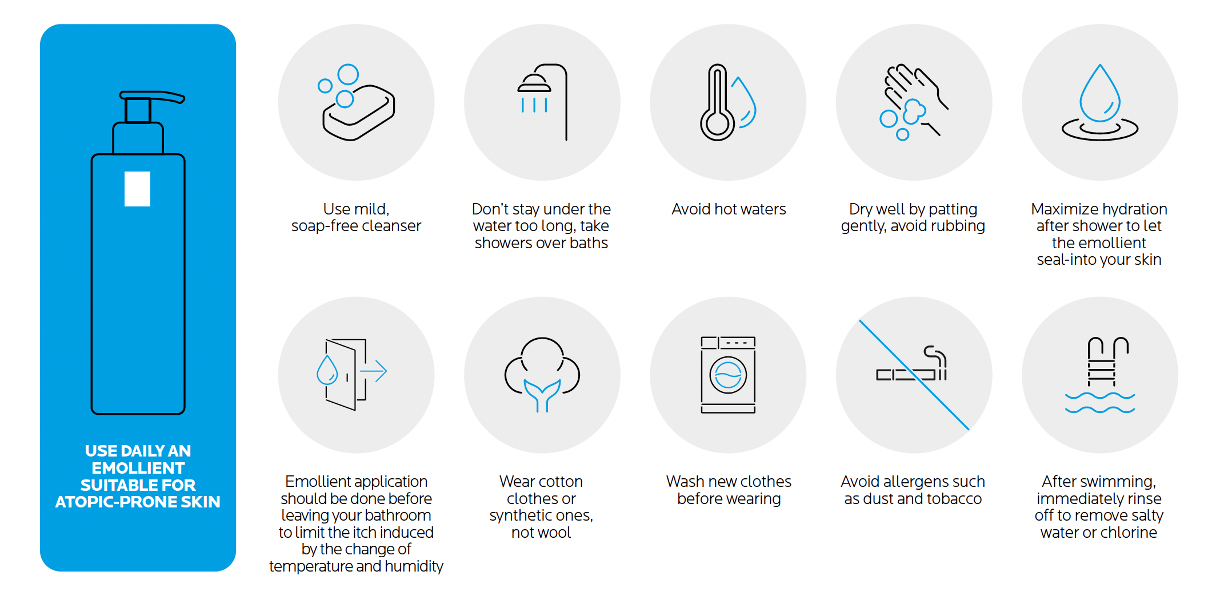 USE DAILY AN EMOLLIENT SUITABLE FOR ATOPIC-PRONE SKIN

Use mild, soap-free cleanser

Don't stay under the water too long, take showers over baths

Avoid hot waters

Dry well by patting gently, avoid rubbing

Maximize hydration after shower to let the emollient seal-into your skin

Emollient application should be done before leaving your bathroom to limit the itch induced by the change of temperature and humidity

Wear cotton clothes or synthetic ones, not wool

Wash new clothes before wearing

Avoid allergens such as dust and tobacco

After swimming, immediately rinse off to remove salty water or chlorine