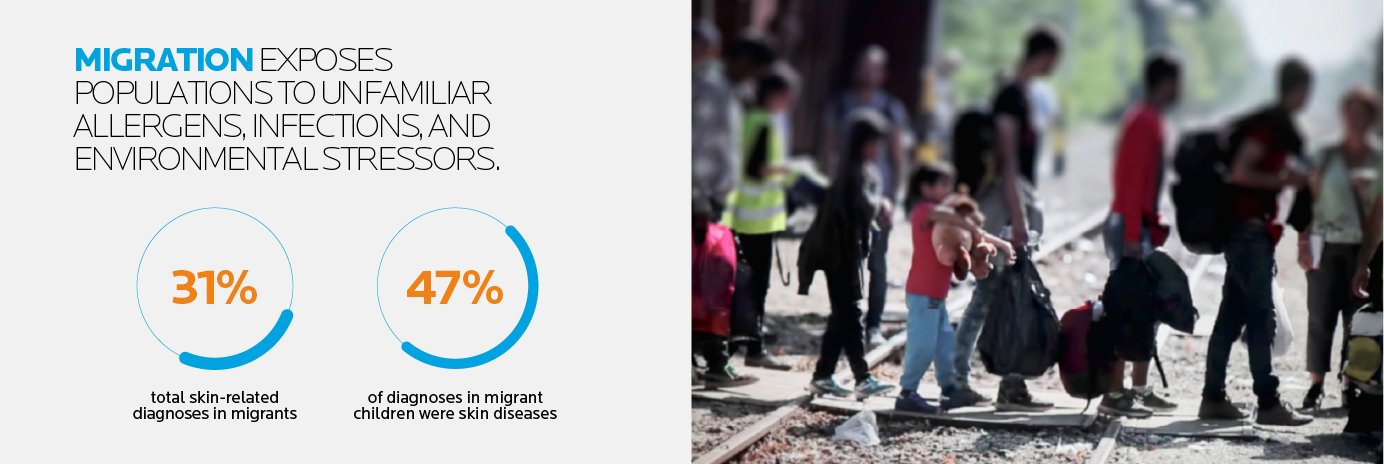 MIGRATION EXPOSES POPULATIONS TO UNFAMILIAR ALLERGENS, INFECTIONS, AND ENVIRONMENTAL STRESSORS.

31%

total skin-related diagnoses in migrants

47%

of diagnoses in migrant children were skin diseases