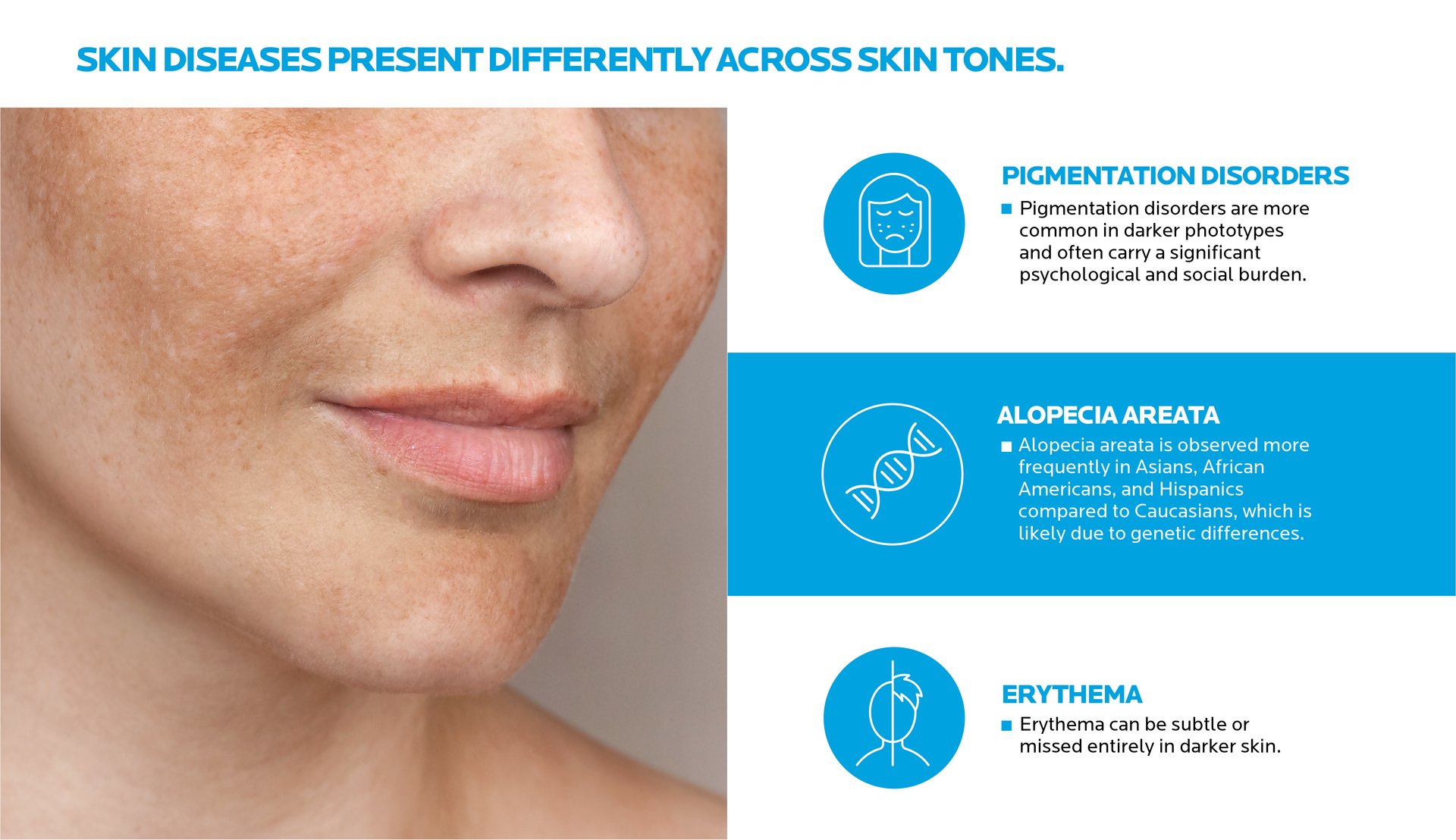 SKIN DISEASES PRESENT DIFFERENTLY ACROSS SKIN TONES.

PIGMENTATION DISORDERS

■ Pigmentation disorders are more common in darker phototypes and often carry a significant psychological and social burden.

ALOPECIA AREATA

■ Alopecia areata is observed more frequently in Asians, African Americans, and Hispanics compared to Caucasians, which is likely due to genetic differences.

ERYTHEMA

■ Erythema can be subtle or missed entirely in darker skin.