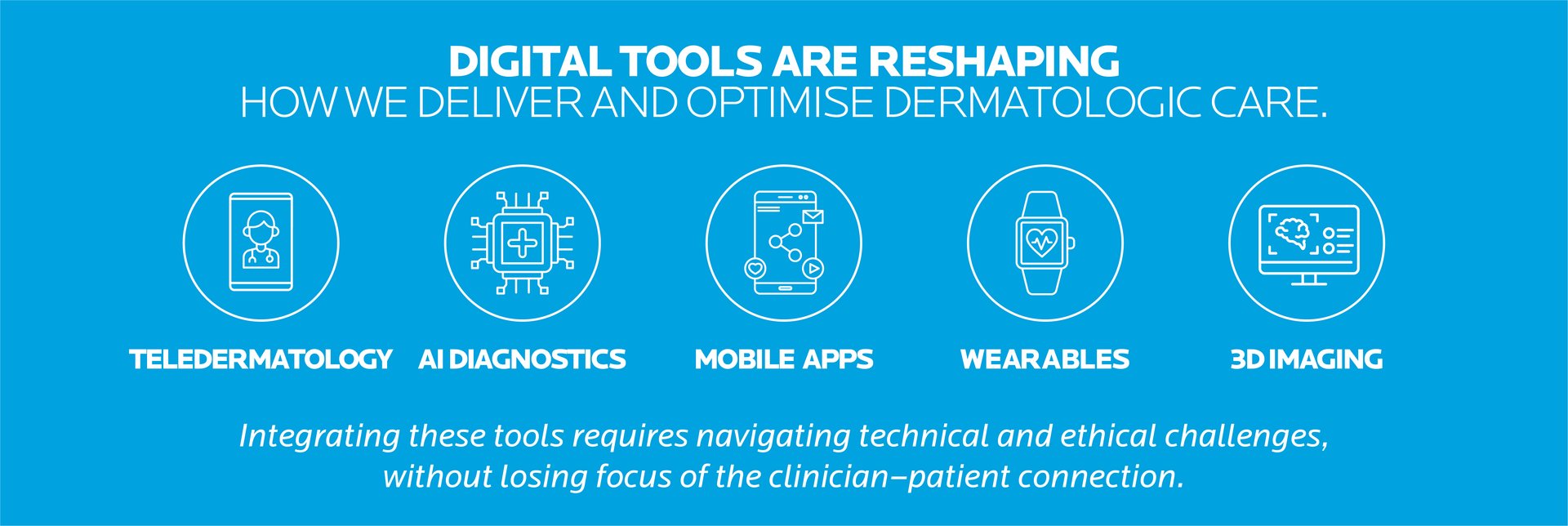 DIGITAL TOOLS ARE RESHAPING
HOW WE DELIVER AND OPTIMISE DERMATOLOGIC CARE.

TELEDERMATOLOGY

AI DIAGNOSTICS

MOBILE APPS

WEARABLES

3D IMAGING

Integrating these tools requires navigating technical and ethical challenges, without losing focus of the clinician–patient connection.