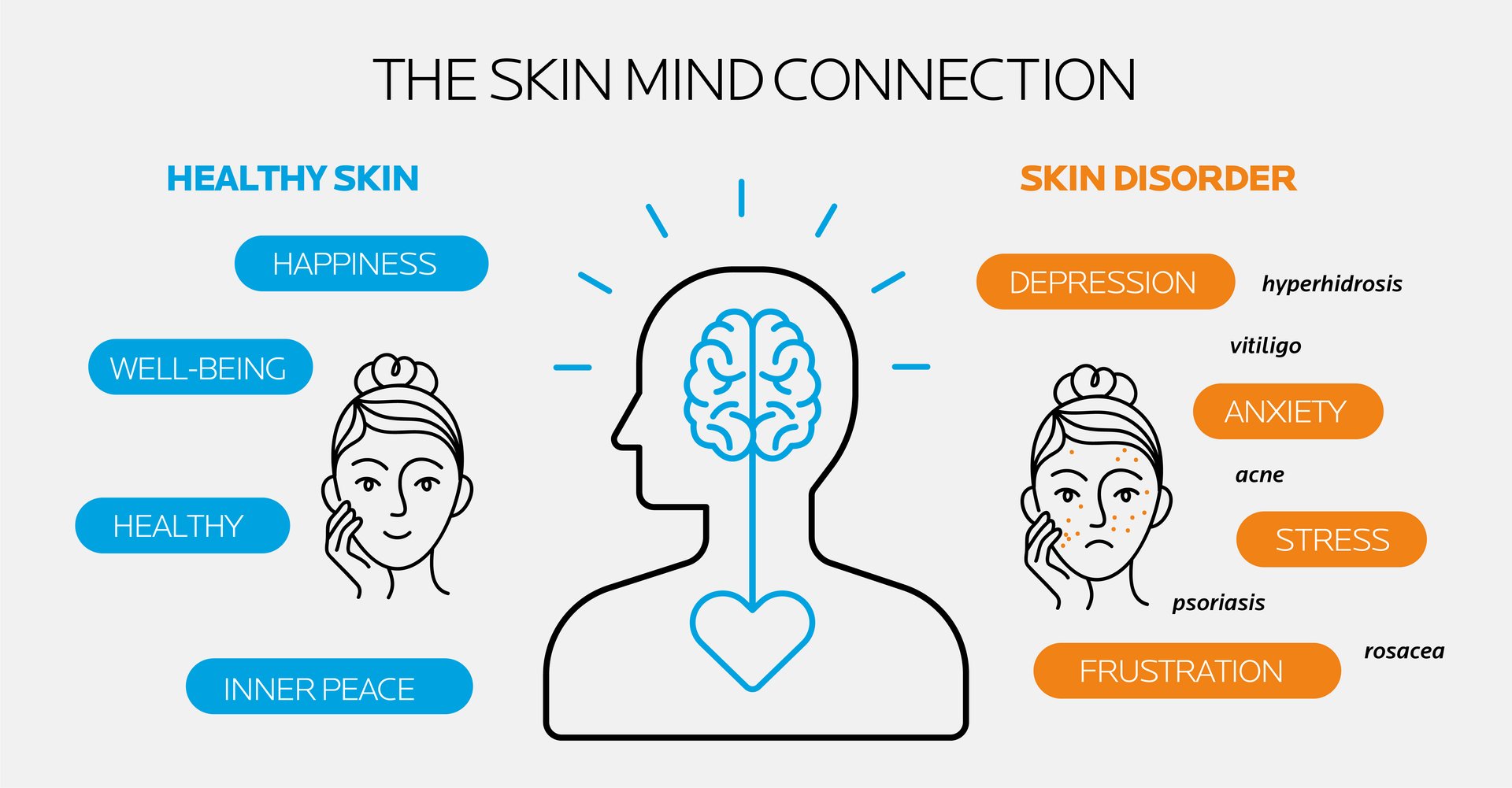 THE SKIN MIND CONNECTION

HEALTHY SKIN

HAPPINESS

WELL-BEING

HEALTHY

INNER PEACE

SKIN DISORDER

DEPRESSION

hyperhidrosis

vitiligo

ANXIETY

acne

STRESS

psoriasis

FRUSTRATION

rosacea