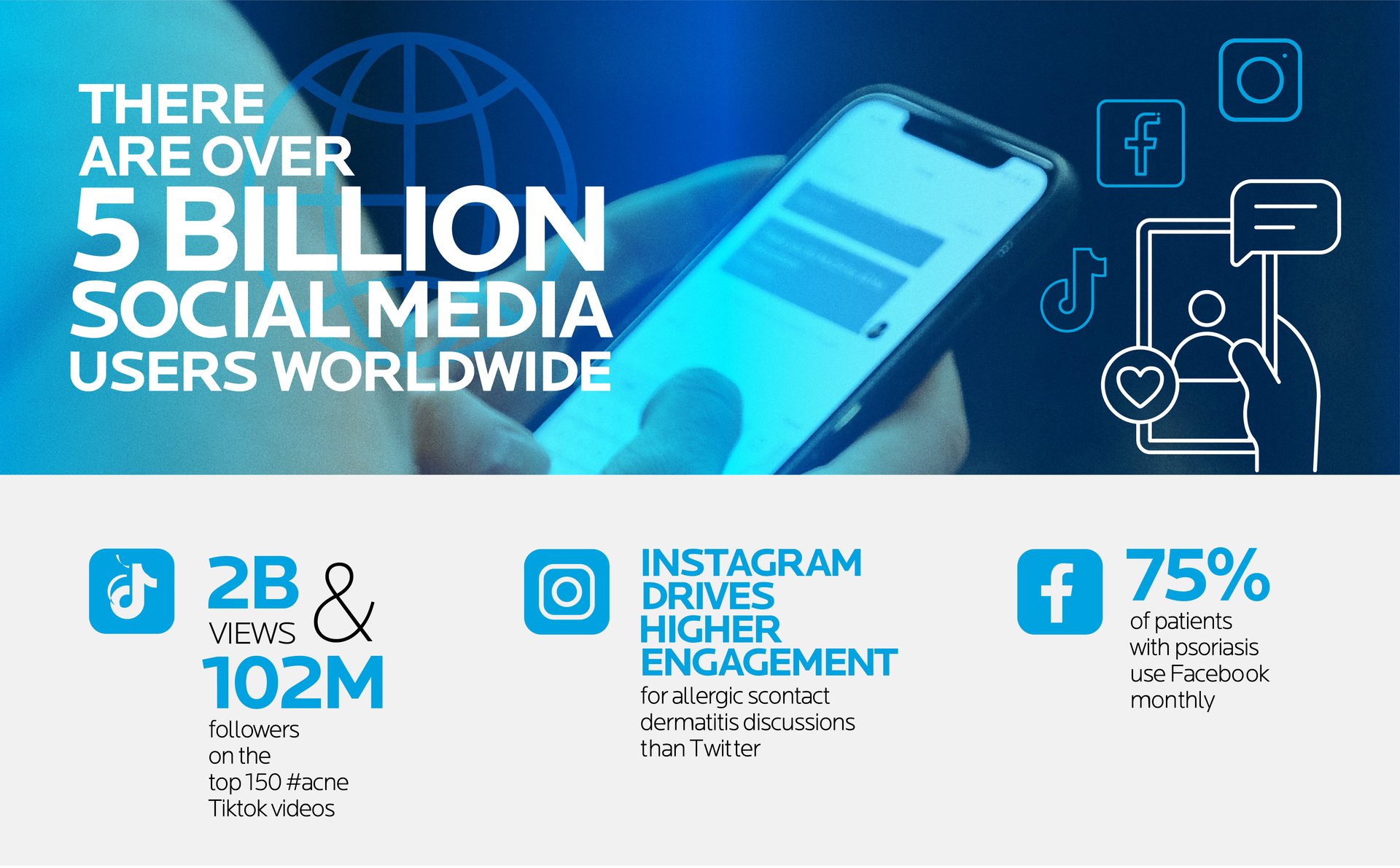 THERE ARE OVER 5 BILLION SOCIAL MEDIA USERS WORLDWIDE

2B VIEWS & 102M followers on the top 150 #acne Tiktok videos

INSTAGRAM DRIVES HIGHER ENGAGEMENT for allergic scontact dermatitis discussions than Twitter

75% of patients with psoriasis use Facebook monthly