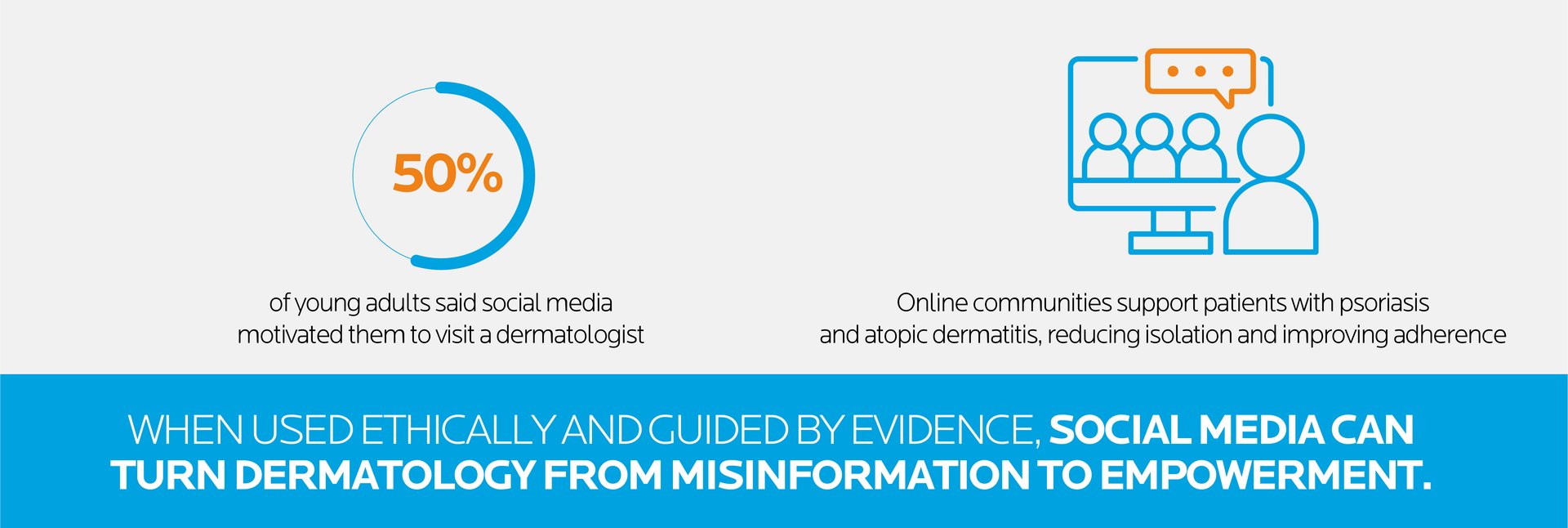 50%

of young adults said social media motivated them to visit a dermatologist

Online communities support patients with psoriasis and atopic dermatitis, reducing isolation and improving adherence

WHEN USED ETHICALLY AND GUIDED BY EVIDENCE, SOCIAL MEDIA CAN TURN DERMATOLOGY FROM MISINFORMATION TO EMPOWERMENT.