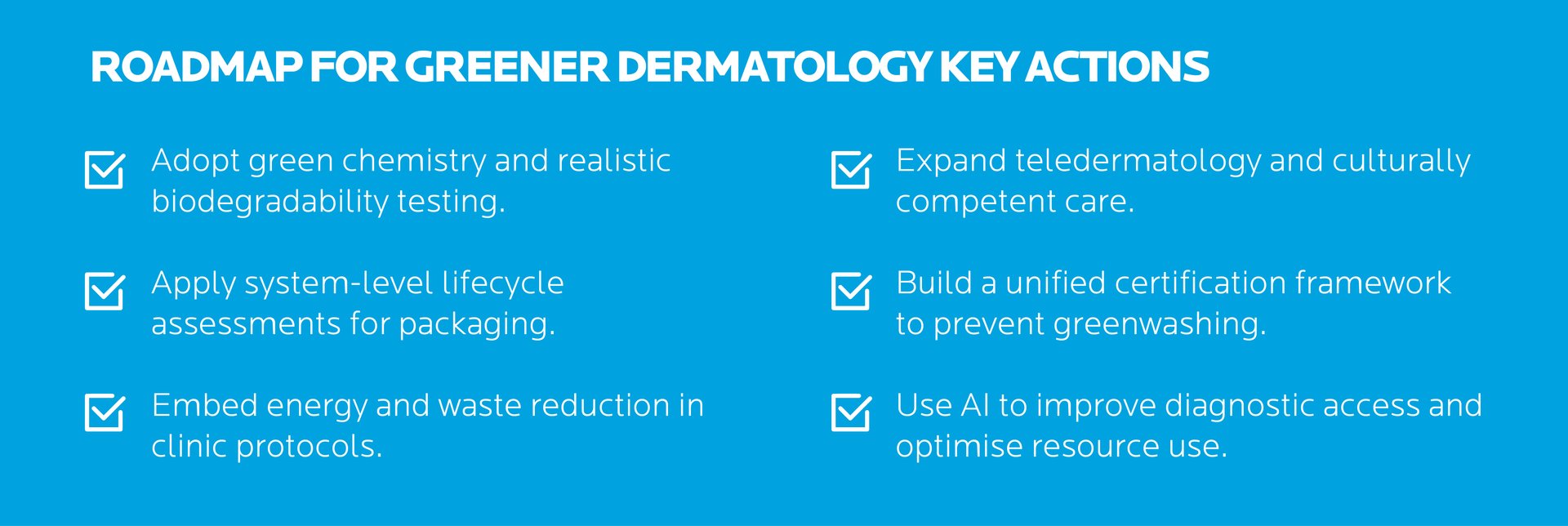 ROADMAP FOR GREENER DERMATOLOGY KEY ACTIONS

Adopt green chemistry and realistic biodegradability testing.

Apply system-level lifecycle assessments for packaging.

Embed energy and waste reduction in clinic protocols.

Expand teledermatology and culturally competent care.

Build a unified certification framework to prevent greenwashing.

Use AI to improve diagnostic access and optimise resource use.